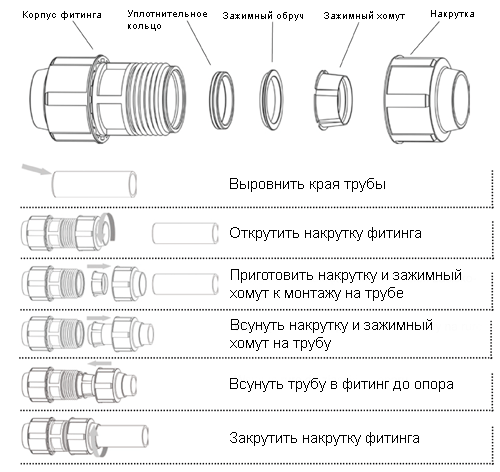 Корпус фитинга

Уплотнительное кольцо

Зажимный обруч

Зажимный хомут

Накрутка

Выровнить края трубы

Открутить накрутку фитинга

Приготовить накрутку и зажимный хомут к монтажу на трубе

Всунуть накрутку и зажимный хомут на трубу

Всунуть трубу в фитинг до опора

Закрутить накрутку фитинга