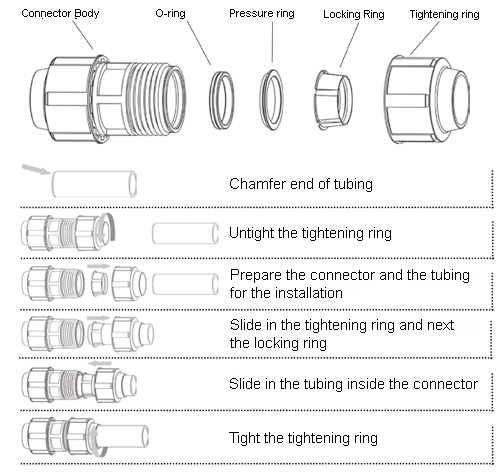 Connector Body

O-ring

Pressure ring

Locking Ring

Tightening ring

Chamfer end of tubing

Untight the tightening ring

Prepare the connector and the tubing for the installation

Slide in the tightening ring and next the locking ring

Slide in the tubing inside the connector

Tight the tightening ring