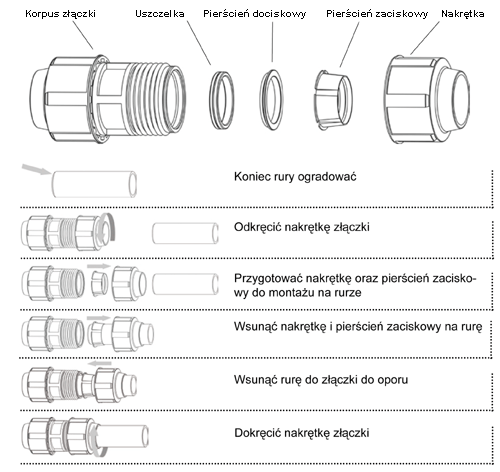 Korpus złączki
Uszczelka
Pierścień dociskowy
Pierścień zaciskowy
Nakrętka

Koniec rury ogradować

Odkręcić nakrętkę złączki

Przygotować nakrętkę oraz pierścień zaciskowy do montażu na rurze

Wsunąć nakrętkę i pierścień zaciskowy na rurę

Wsunąć rurę do złączki do oporu

Dokręcić nakrętkę złączki